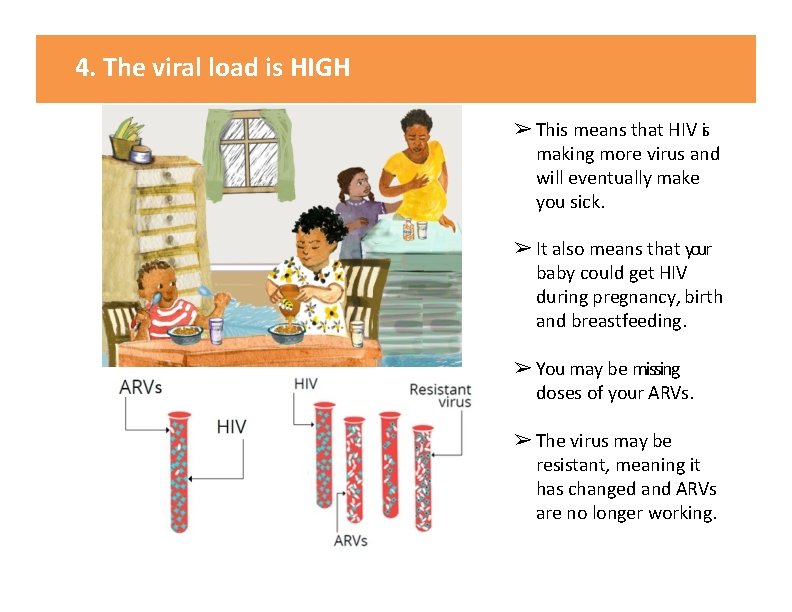 4. The viral load is HIGH

ARVs

HIV

HIV

Resistant virus

ARVs

➢ This means that HIV is making more virus and will eventually make you sick.

➢ It also means that your baby could get HIV during pregnancy, birth and breastfeeding.

➢ You may be missing doses of your ARVs.

➢ The virus may be resistant, meaning it has changed and ARVs are no longer working.