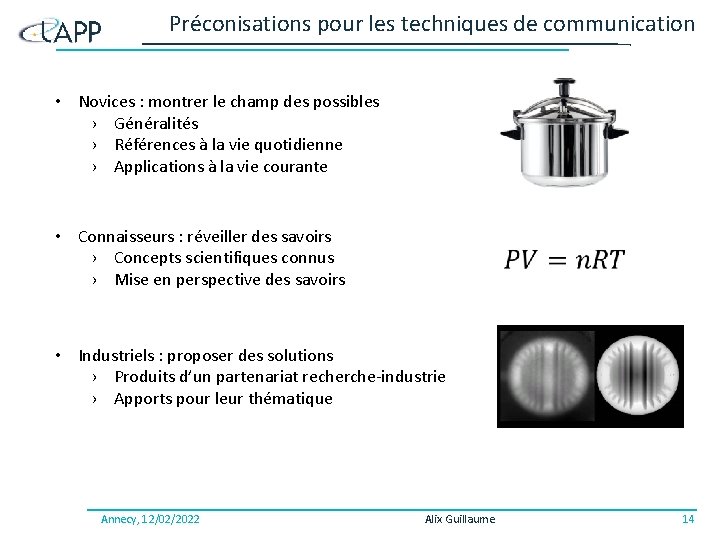 LAPP

Préconisations pour les techniques de communication

• Novices : montrer le champ des possibles
  › Généralités
  › Références à la vie quotidienne
  › Applications à la vie courante

• Connaisseurs : réveiller des savoirs
  › Concepts scientifiques connus
  › Mise en perspective des savoirs

$PV = nRT$

• Industriels : proposer des solutions
  › Produits d'un partenariat recherche-industrie
  › Apports pour leur thématique

Annecy, 12/02/2022
Alix Guillaume
14