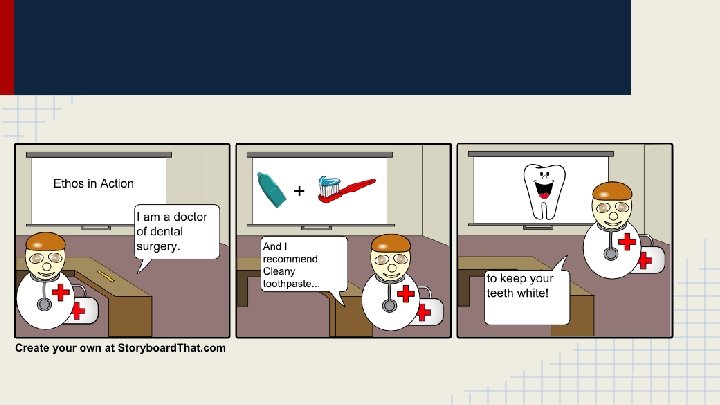 Ethos in Action

I am a doctor of dental surgery.

+

And I recommend Cleany toothpaste...

to keep your teeth white!

Create your own at StoryboardThat.com