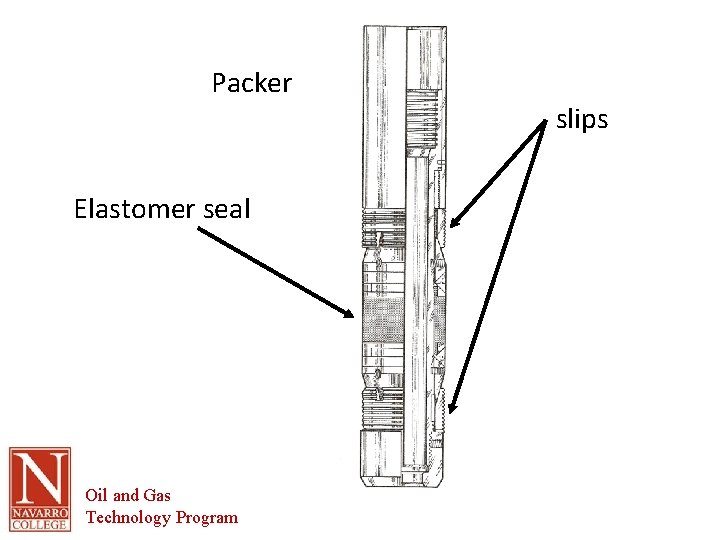 Packer

slips

Elastomer seal

N
NAVARRO COLLEGE

Oil and Gas
Technology Program