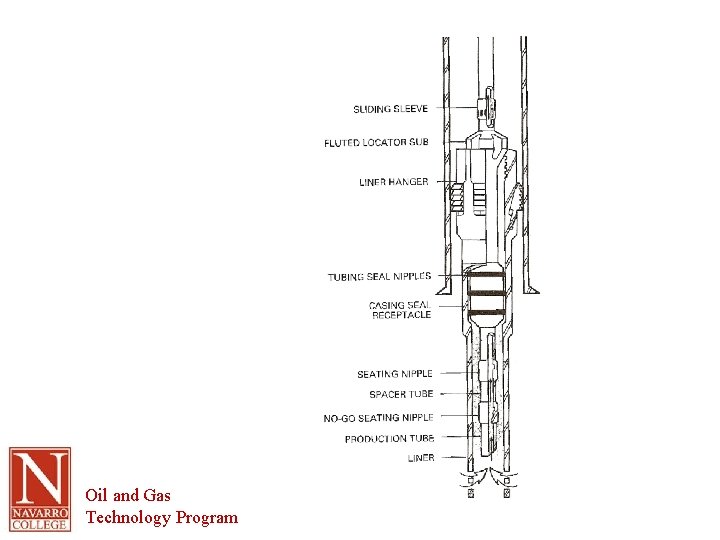 SLIDING SLEEVE
FLUTED LOCATOR SUB
LINER HANGER
TUBING SEAL NIPPLES
CASING SEAL RECEPTACLE
SEATING NIPPLE
SPACER TUBE
NO-GO SEATING NIPPLE
PRODUCTION TUBE
LINER

N
NAVARRO COLLEGE

Oil and Gas
Technology Program