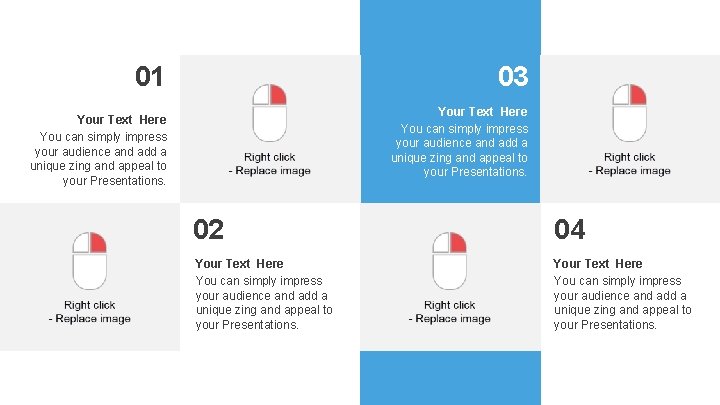 01

Your Text Here

You can simply impress your audience and add a unique zing and appeal to your Presentations.

Right click
- Replace image

03

Your Text Here

You can simply impress your audience and add a unique zing and appeal to your Presentations.

Right click
- Replace image

Right click
- Replace image

02

Your Text Here

You can simply impress your audience and add a unique zing and appeal to your Presentations.

Right click
- Replace image

04

Your Text Here

You can simply impress your audience and add a unique zing and appeal to your Presentations.