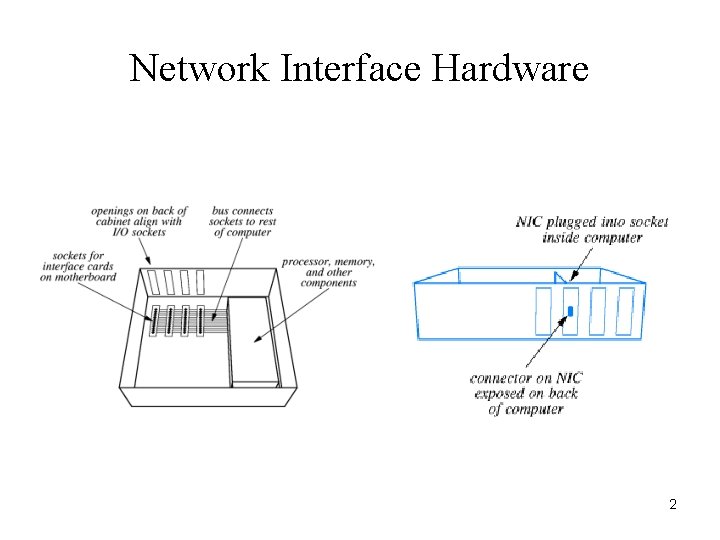 Network Interface Hardware

openings on back of cabinet align with I/O sockets

bus connects sockets to rest of computer

sockets for interface cards on motherboard

processor, memory, and other components

NIC plugged into socket inside computer

connector on NIC exposed on back of computer

2