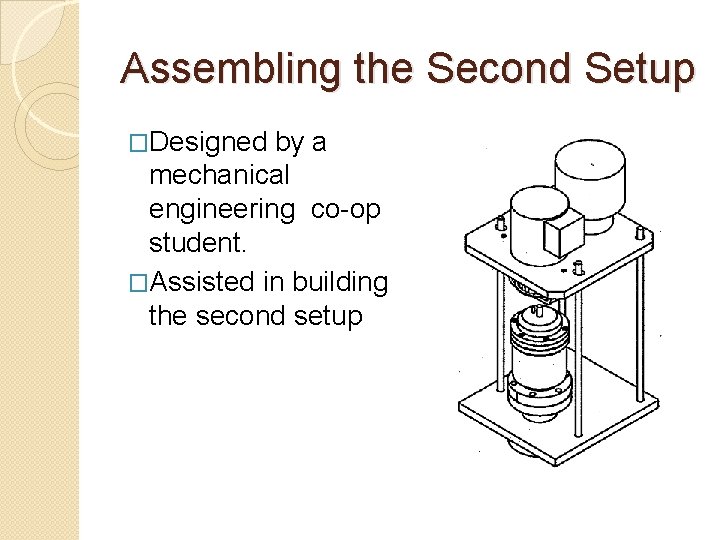 Assembling the Second Setup

□Designed by a mechanical engineering co-op student.

□Assisted in building the second setup