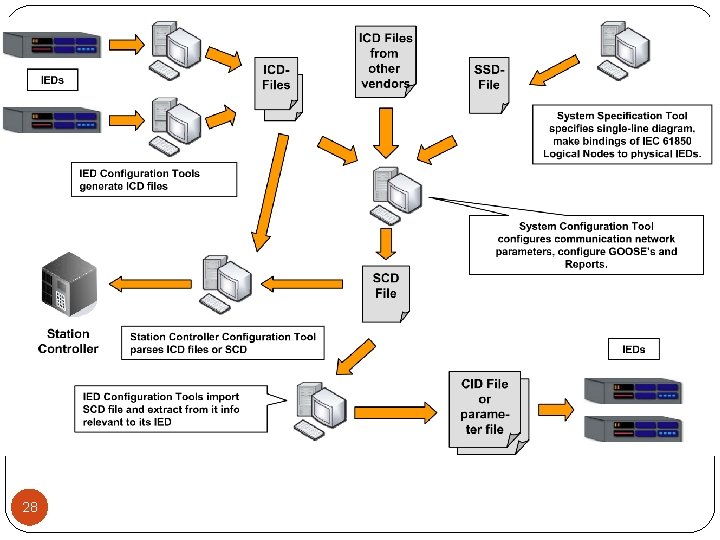 IEDs

ICD-Files

ICD Files from other vendors

SSD-File

System Specification Tool specifies single-line diagram, make bindings of IEC 61850 Logical Nodes to physical IEDs.

IED Configuration Tools generate ICD files

System Configuration Tool configures communication network parameters, configure GOOSE's and Reports.

SCD File

Station Controller

Station Controller Configuration Tool parses ICD files or SCD

IEDs

IED Configuration Tools import SCD file and extract from it info relevant to its IED

CID File or parameter file

28