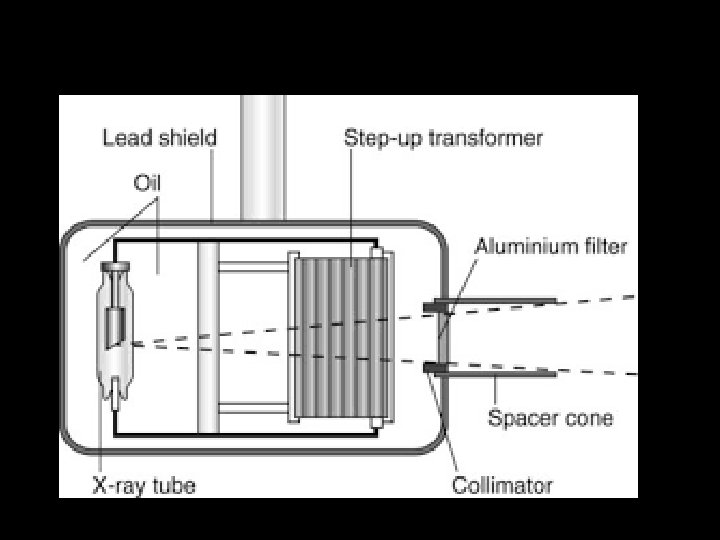 Lead shield
Step-up transformer
Oil
Aluminium filter
Spacer cone
X-ray tube
Collimator