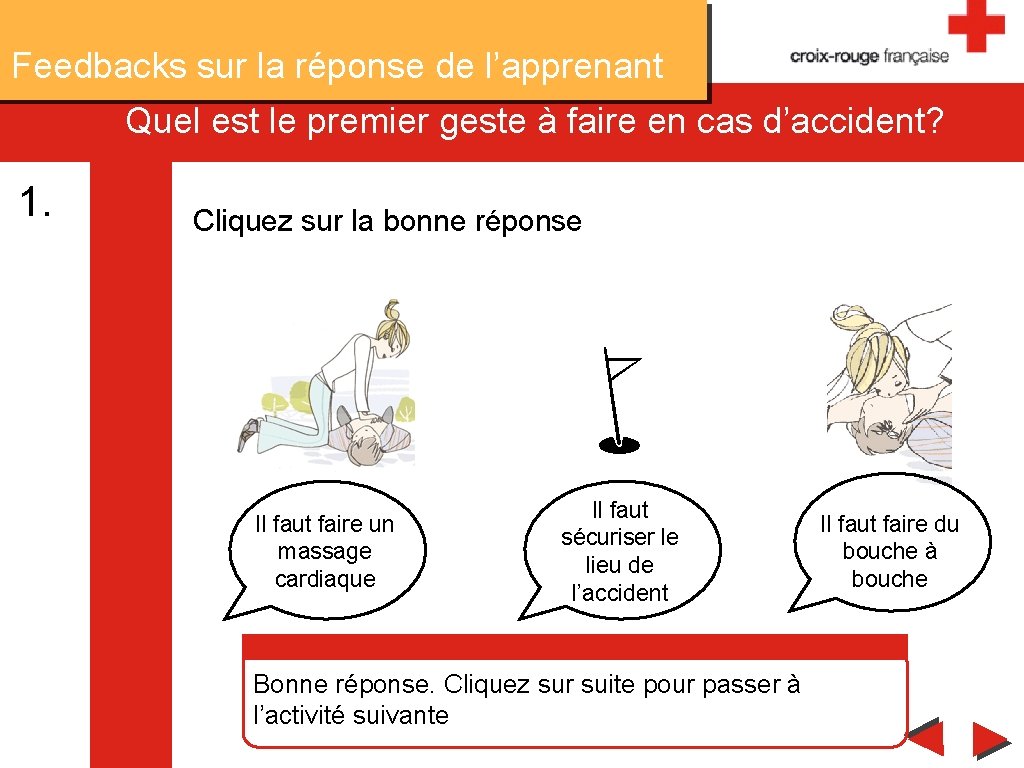 Feedbacks sur la réponse de l’apprenant

croix-rouge française

Quel est le premier geste à faire en cas d’accident?

1.

Cliquez sur la bonne réponse

Il faut faire un massage cardiaque

Il faut sécuriser le lieu de l’accident

Il faut faire du bouche à bouche

Bonne réponse. Cliquez sur suite pour passer à l’activité suivante