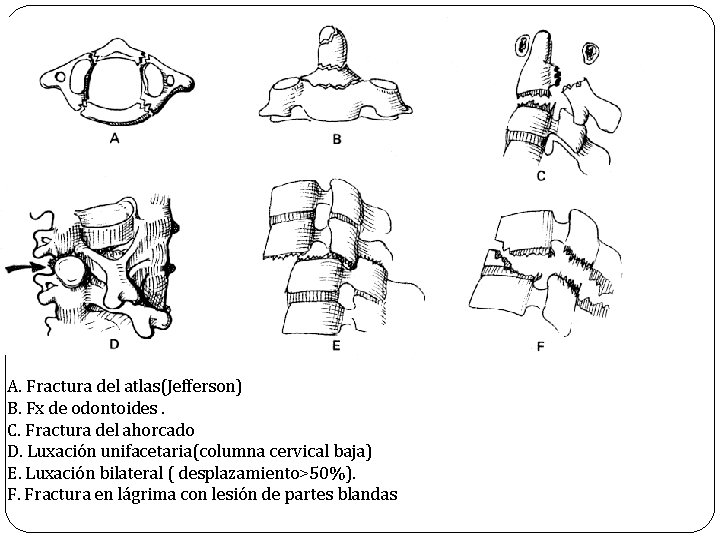 A

B

C

D

E

F

A. Fractura del atlas(Jefferson)
B. Fx de odontoides .
C. Fractura del ahorcado
D. Luxación unifacetaria(columna cervical baja)
E. Luxación bilateral ( desplazamiento>50%).
F. Fractura en lágrima con lesión de partes blandas