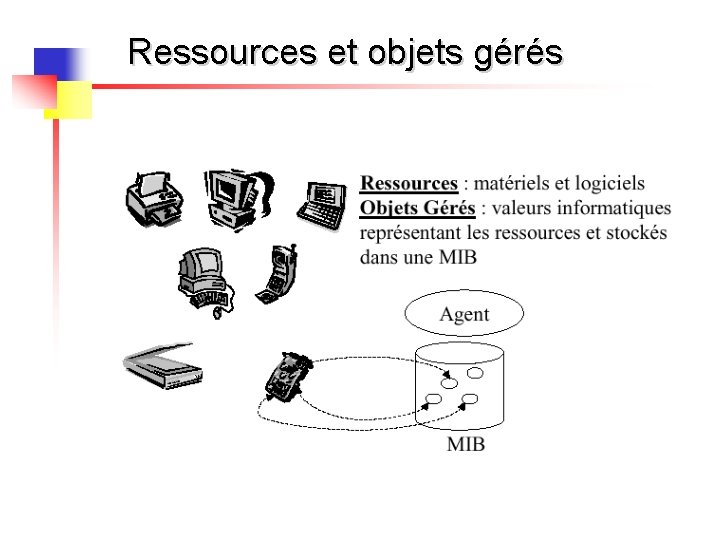 Ressources et objets gérés

Ressources : matériels et logiciels
Objets Gérés : valeurs informatiques représentant les ressources et stockés dans une MIB

Agent

MIB