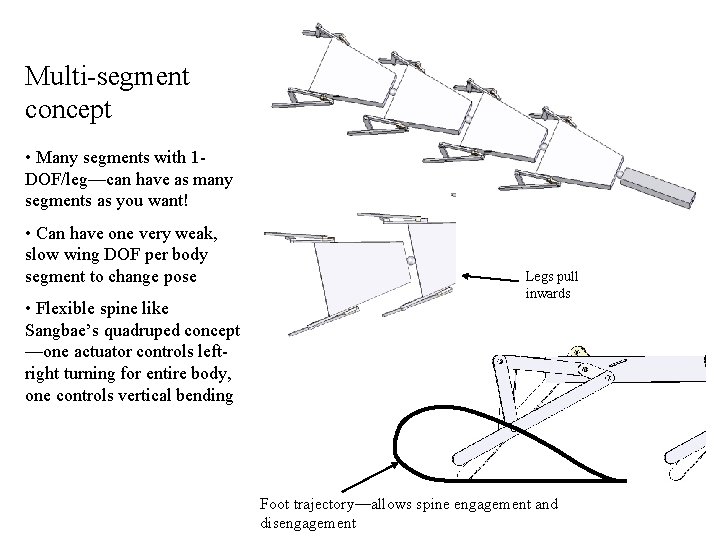 Multi-segment concept

• Many segments with 1-DOF/leg—can have as many segments as you want!

• Can have one very weak, slow wing DOF per body segment to change pose

• Flexible spine like Sangbae's quadruped concept—one actuator controls left-right turning for entire body, one controls vertical bending

Legs pull inwards

Foot trajectory—allows spine engagement and disengagement