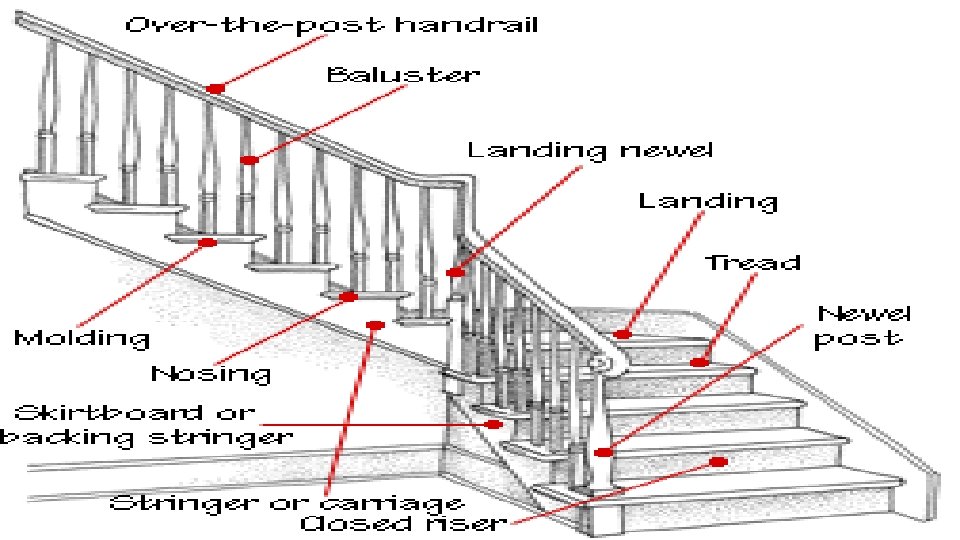 Over-the-post handrail
Baluster
Landing newel
Landing
Tread
Newel post
Molding
Nosing
Skirtboard or backing stringer
Stringer or carriage
Closed riser