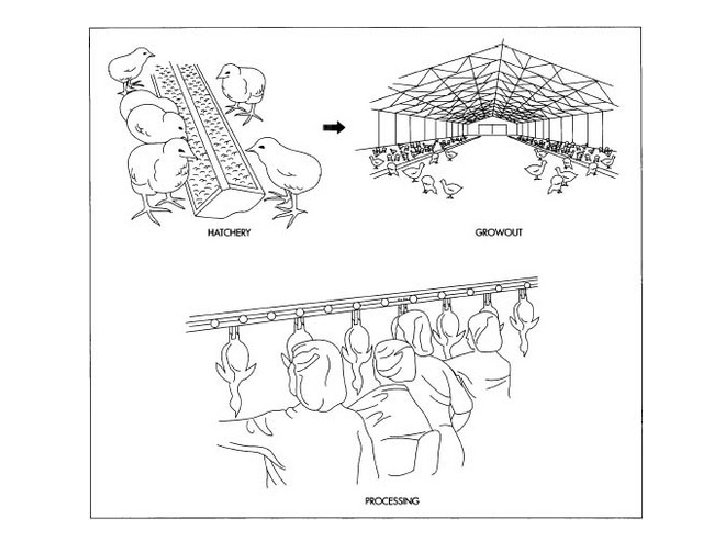 HATCHERY

GROWOUT

PROCESSING