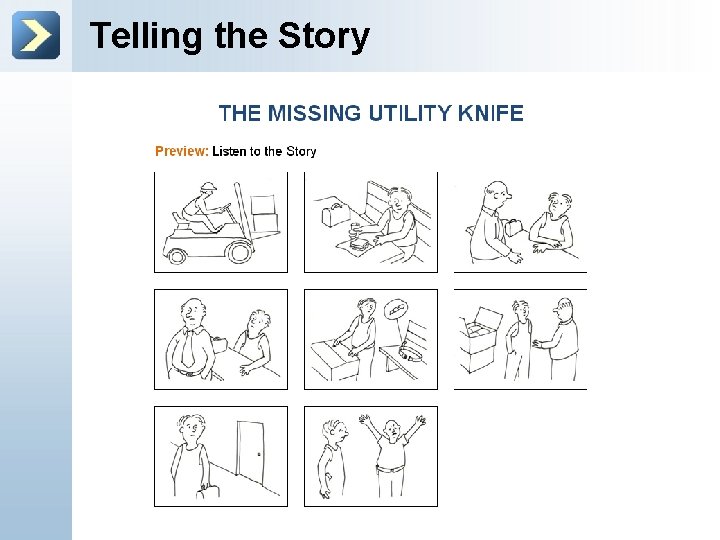 Telling the Story

THE MISSING UTILITY KNIFE

Preview: Listen to the Story