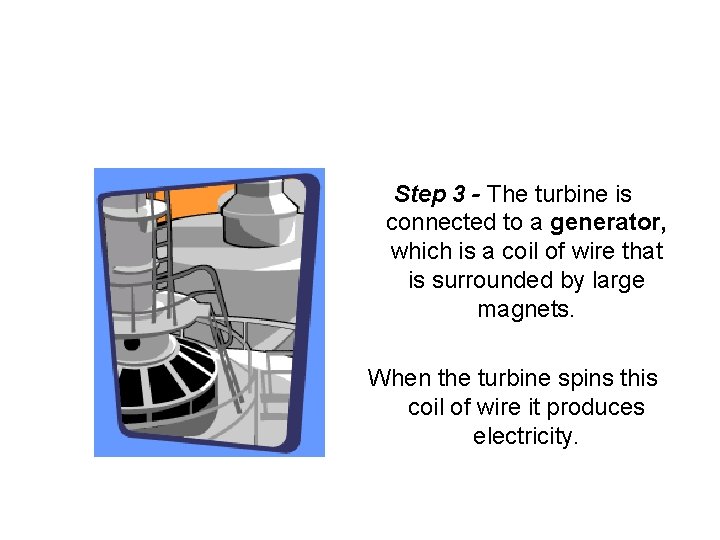 Step 3 - The turbine is connected to a generator, which is a coil of wire that is surrounded by large magnets.

When the turbine spins this coil of wire it produces electricity.