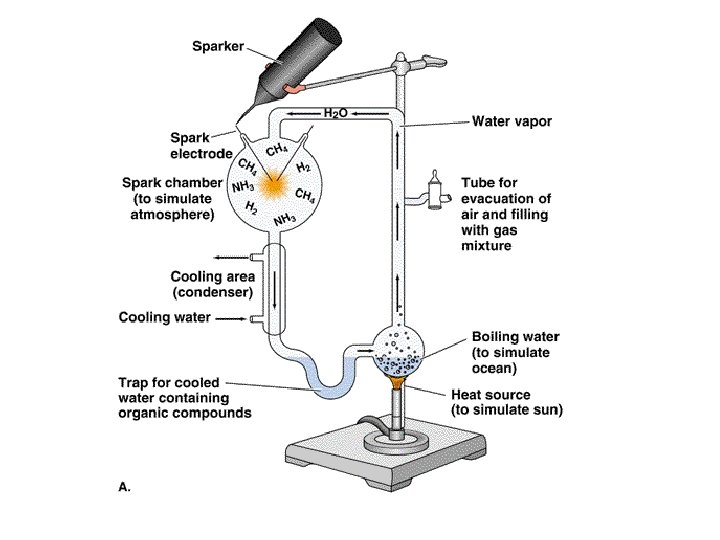 Sparker

$H_2O$

Water vapor

Spark electrode

$CH_4$

$CH_4$

$H_2$

$NH_3$

$CH_4$

$H_2$

$NH_3$

Spark chamber (to simulate atmosphere)

Tube for evacuation of air and filling with gas mixture

Cooling area (condenser)

Cooling water

Boiling water (to simulate ocean)

Trap for cooled water containing organic compounds

Heat source (to simulate sun)

A.