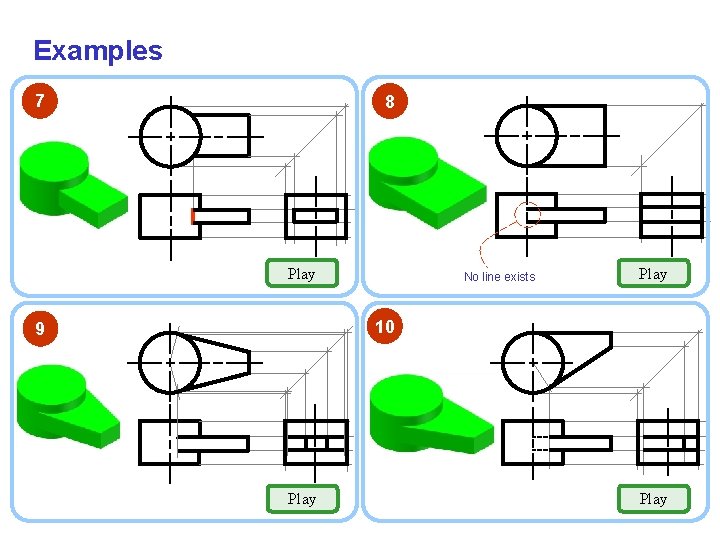 Examples

7

Play

8

No line exists

Play

9

Play

10

Play