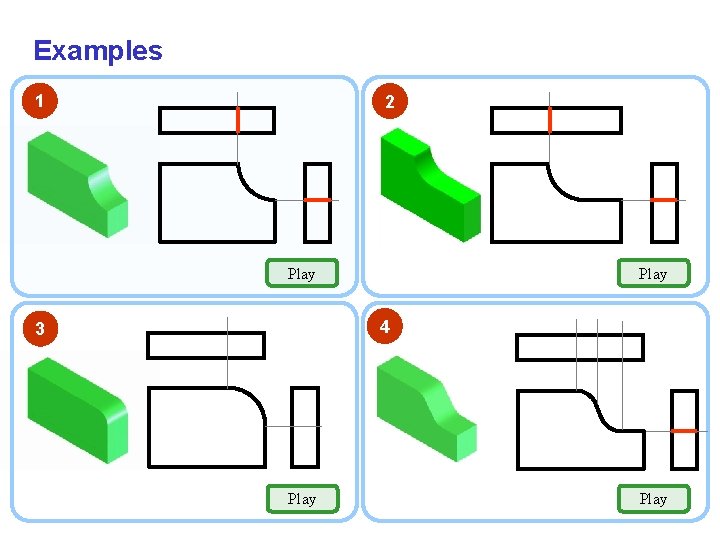 Examples

1

Play

2

Play

3

Play

4

Play