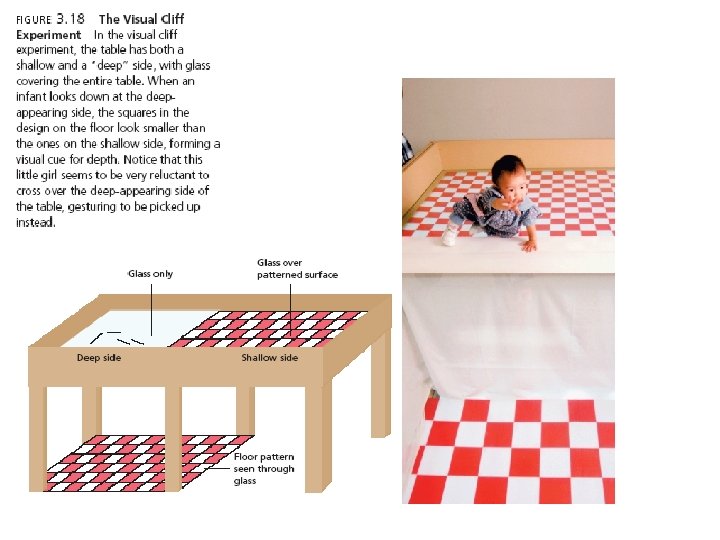 FIGURE 3.18 The Visual Cliff Experiment In the visual cliff experiment, the table has both a shallow and a "deep" side, with glass covering the entire table. When an infant looks down at the deep-appearing side, the squares in the design on the floor look smaller than the ones on the shallow side, forming a visual cue for depth. Notice that this little girl seems to be very reluctant to cross over the deep-appearing side of the table, gesturing to be picked up instead.

Glass only

Glass over patterned surface

Deep side

Shallow side

Floor pattern seen through glass