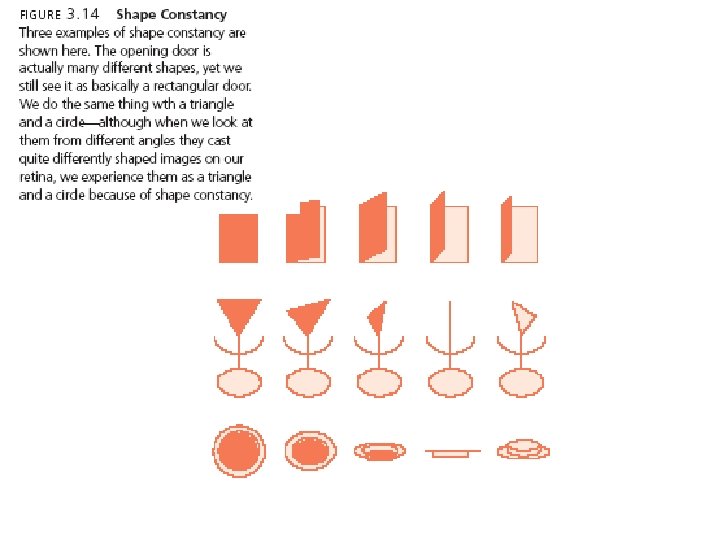 FIGURE 3.14 Shape Constancy
Three examples of shape constancy are shown here. The opening door is actually many different shapes, yet we still see it as basically a rectangular door. We do the same thing wth a triangle and a circle—although when we look at them from different angles they cast quite differently shaped images on our retina, we experience them as a triangle and a circle because of shape constancy.