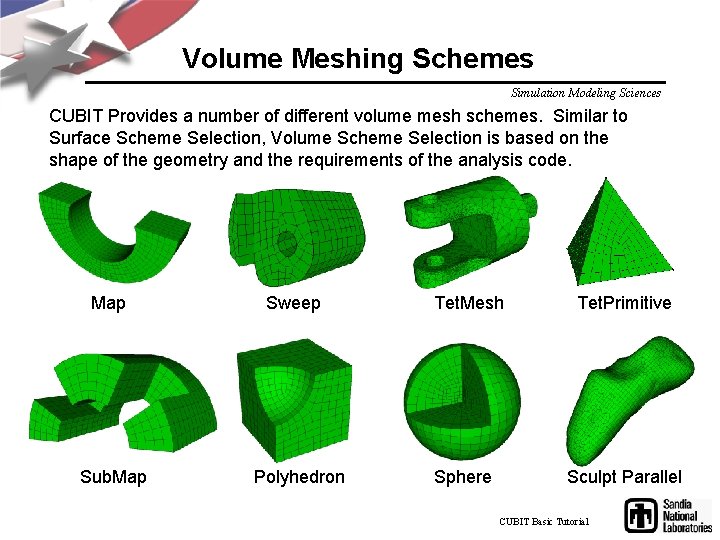 Volume Meshing Schemes

Simulation Modeling Sciences

CUBIT Provides a number of different volume mesh schemes. Similar to Surface Scheme Selection, Volume Scheme Selection is based on the shape of the geometry and the requirements of the analysis code.

Map

Sweep

TetMesh

TetPrimitive

SubMap

Polyhedron

Sphere

Sculpt Parallel

CUBIT Basic Tutorial

Sandia National Laboratories