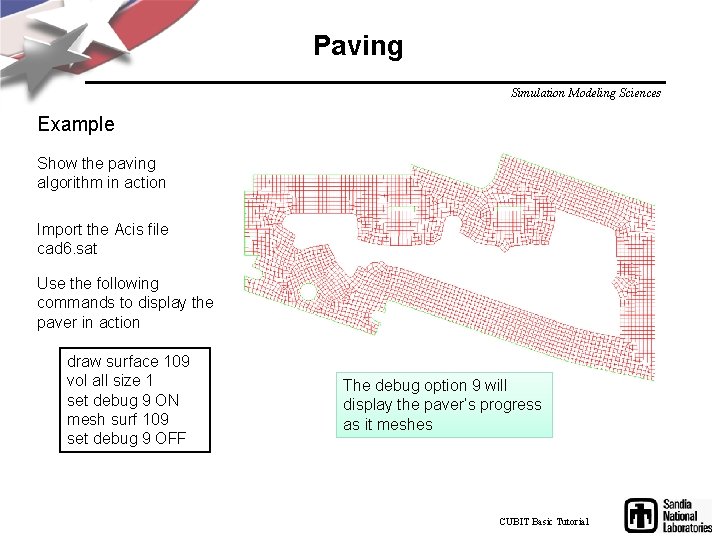 Paving

Simulation Modeling Sciences

Example

Show the paving algorithm in action

Import the Acis file cad6.sat

Use the following commands to display the paver in action

draw surface 109
vol all size 1
set debug 9 ON
mesh surf 109
set debug 9 OFF

The debug option 9 will display the paver's progress as it meshes

CUBIT Basic Tutorial

Sandia National Laboratories