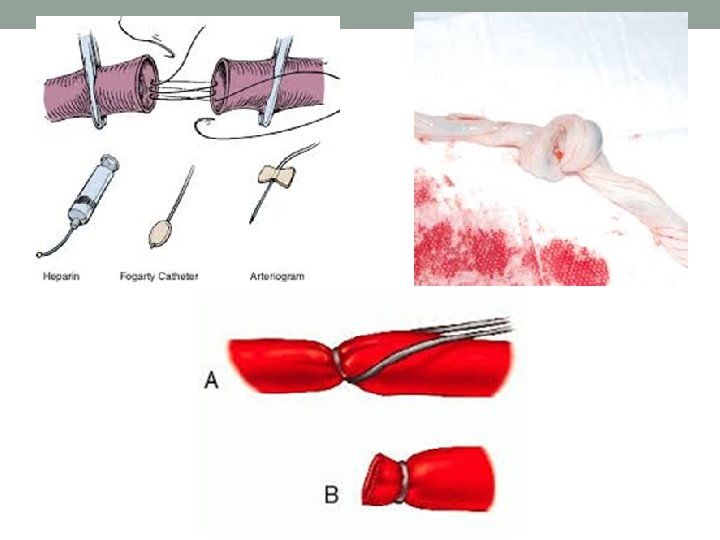 Heparin
Fogarty Catheter
Arteriogram

A

B