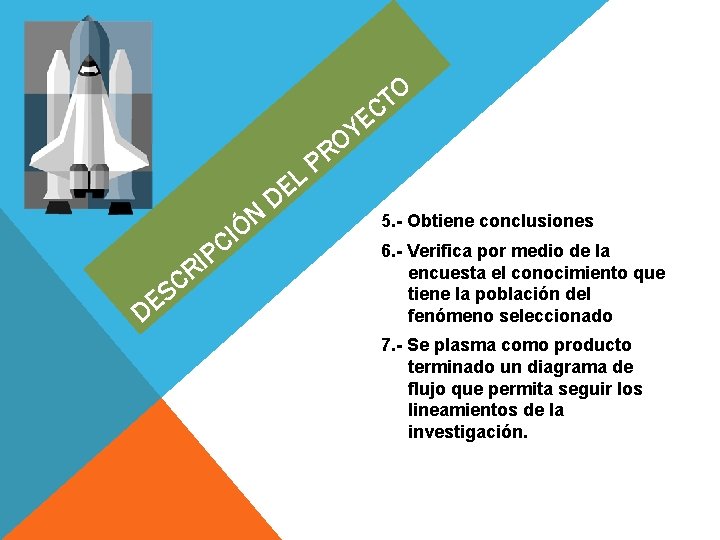 DESCRIPCIÓN DEL PROYECTO

5.- Obtiene conclusiones

6.- Verifica por medio de la encuesta el conocimiento que tiene la población del fenómeno seleccionado

7.- Se plasma como producto terminado un diagrama de flujo que permita seguir los lineamientos de la investigación.