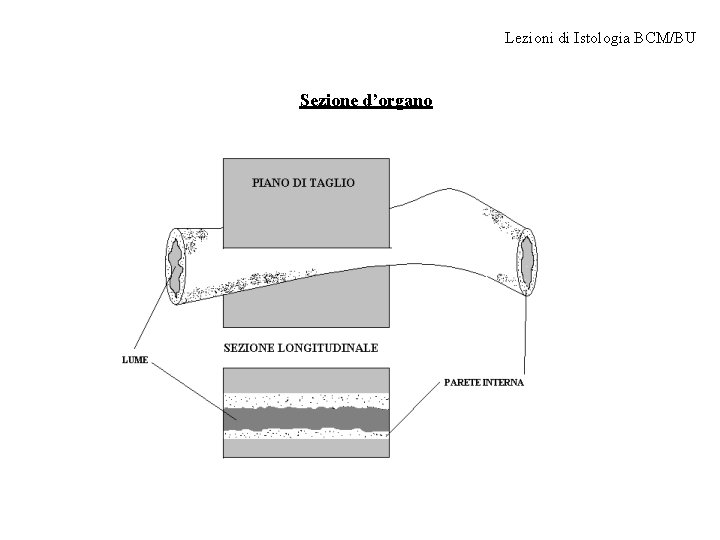 Lezioni di Istologia BCM/BU

Sezione d'organo

PIANO DI TAGLIO

SEZIONE LONGITUDINALE

LUME

PARETE INTERNA