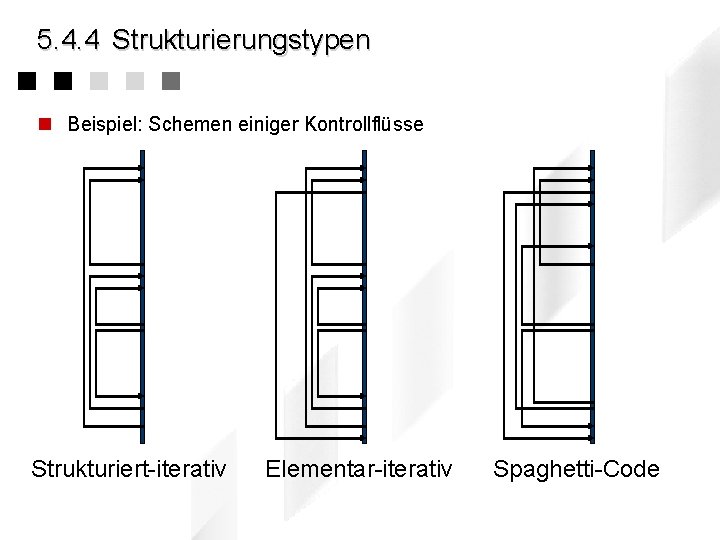 5.4.4 Strukturierungstypen

Beispiel: Schemen einiger Kontrollflüsse

Strukturiert-iterativ

Elementar-iterativ

Spaghetti-Code