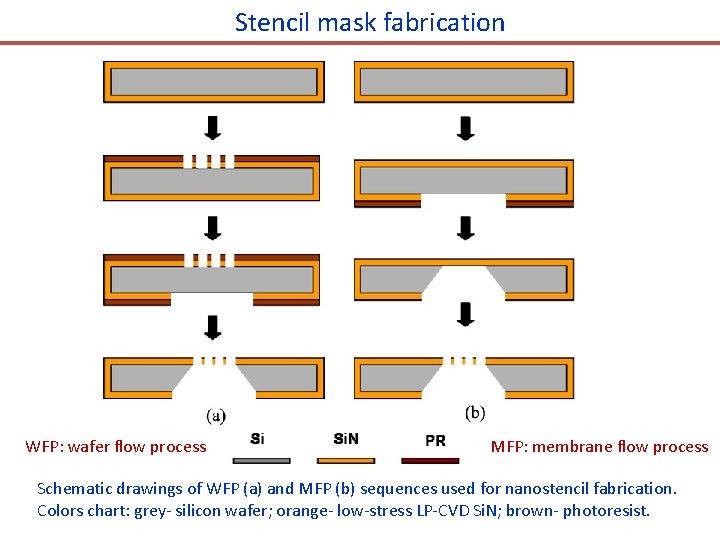 Stencil mask fabrication

(a)

(b)

WFP: wafer flow process

Si

SiN

PR

MFP: membrane flow process

Schematic drawings of WFP (a) and MFP (b) sequences used for nanostencil fabrication. Colors chart: grey- silicon wafer; orange- low-stress LP-CVD SiN; brown- photoresist.