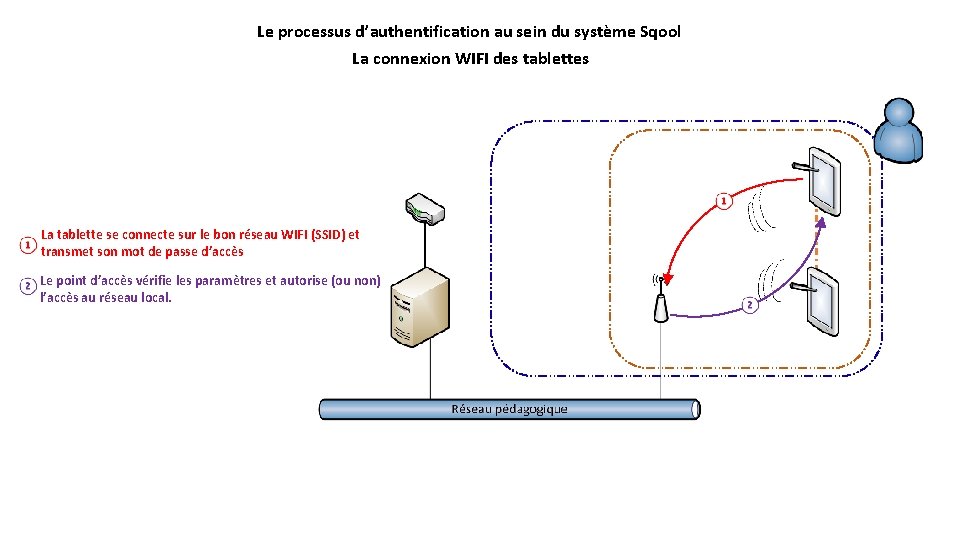 Le processus d'authentification au sein du système Sqool
La connexion WIFI des tablettes

1 La tablette se connecte sur le bon réseau WIFI (SSID) et transmet son mot de passe d'accès

2 Le point d'accès vérifie les paramètres et autorise (ou non) l'accès au réseau local.

1

2

Réseau pédagogique