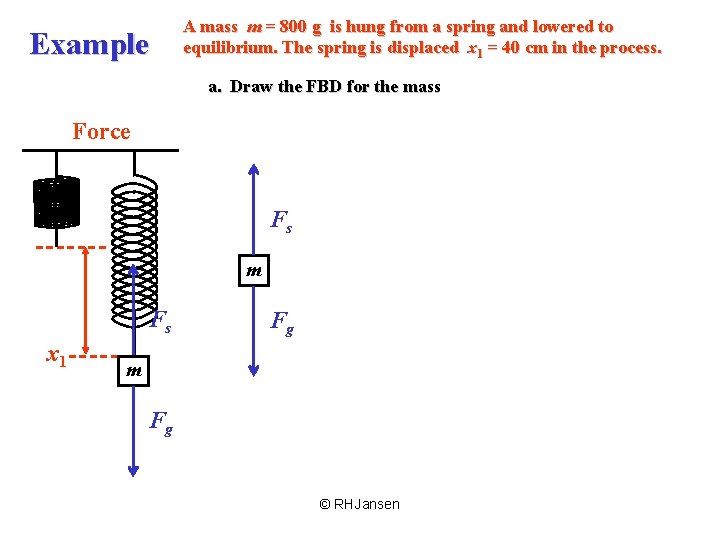 Example

A mass $m = 800$ g is hung from a spring and lowered to equilibrium. The spring is displaced $x_1 = 40$ cm in the process.

a. Draw the FBD for the mass

Force

$x_1$

$F_s$

$m$

$F_g$

$F_s$

$m$

$F_g$

© RHJansen