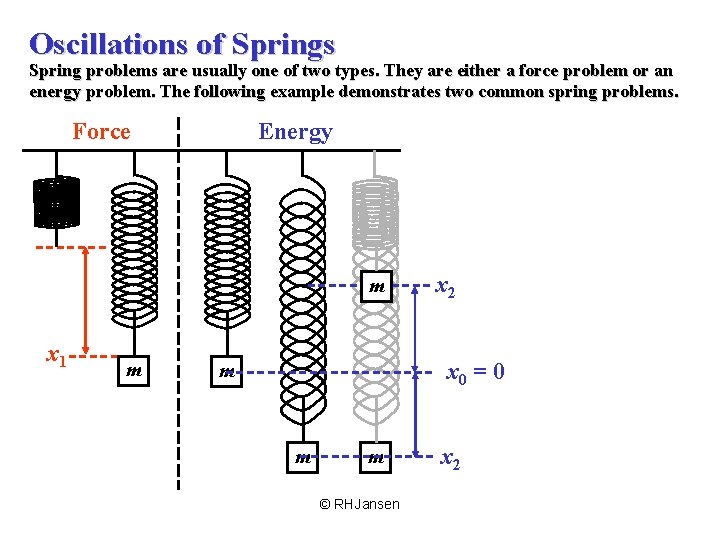 Oscillations of Springs

Spring problems are usually one of two types. They are either a force problem or an energy problem. The following example demonstrates two common spring problems.

Force

Energy

$x_1$

$m$

$m$

$m$

$x_2$

$x_0 = 0$

$m$

$m$

$x_2$

© RHJansen