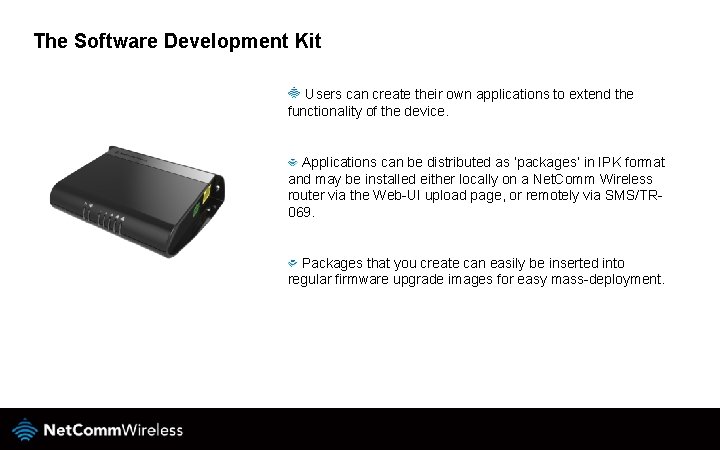 The Software Development Kit

Users can create their own applications to extend the functionality of the device.

Applications can be distributed as 'packages' in IPK format and may be installed either locally on a NetComm Wireless router via the Web-UI upload page, or remotely via SMS/TR-069.

Packages that you create can easily be inserted into regular firmware upgrade images for easy mass-deployment.

NetCommWireless