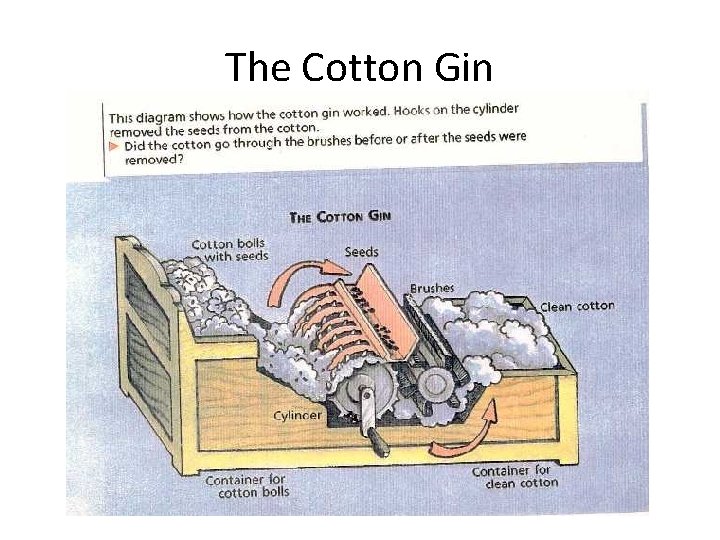 The Cotton Gin

This diagram shows how the cotton gin worked. Hooks on the cylinder removed the seeds from the cotton.
▶ Did the cotton go through the brushes before or after the seeds were removed?

THE COTTON GIN

Cotton bolls with seeds

Seeds

Brushes

Clean cotton

Cylinder

Container for cotton bolls

Container for clean cotton