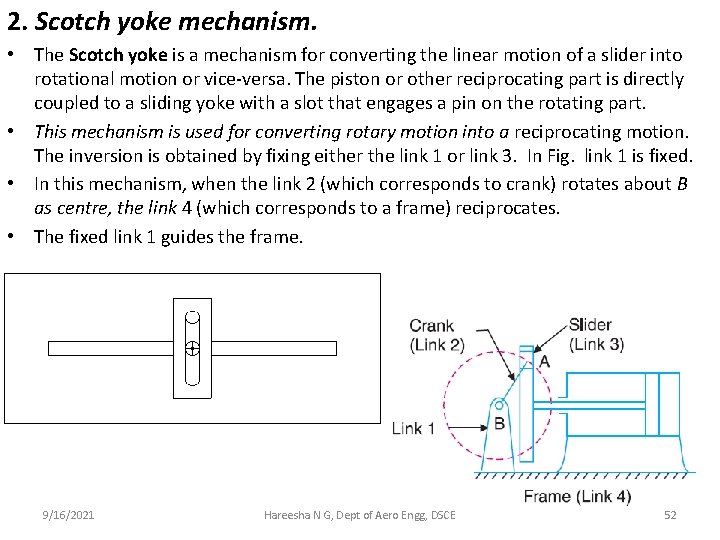 2. Scotch yoke mechanism.

• The Scotch yoke is a mechanism for converting the linear motion of a slider into rotational motion or vice-versa. The piston or other reciprocating part is directly coupled to a sliding yoke with a slot that engages a pin on the rotating part.

• This mechanism is used for converting rotary motion into a reciprocating motion. The inversion is obtained by fixing either the link 1 or link 3. In Fig. link 1 is fixed.

• In this mechanism, when the link 2 (which corresponds to crank) rotates about B as centre, the link 4 (which corresponds to a frame) reciprocates.

• The fixed link 1 guides the frame.

Crank (Link 2)

Slider (Link 3)

A

B

Link 1

Frame (Link 4)

9/16/2021

Hareesha N G, Dept of Aero Engg, DSCE

52