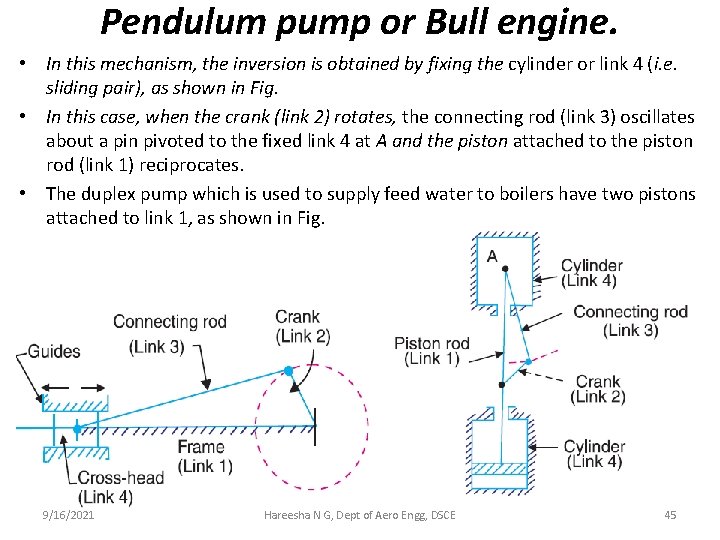 Pendulum pump or Bull engine.

• In this mechanism, the inversion is obtained by fixing the cylinder or link 4 (i.e. sliding pair), as shown in Fig.

• In this case, when the crank (link 2) rotates, the connecting rod (link 3) oscillates about a pin pivoted to the fixed link 4 at A and the piston attached to the piston rod (link 1) reciprocates.

• The duplex pump which is used to supply feed water to boilers have two pistons attached to link 1, as shown in Fig.

Guides
Connecting rod (Link 3)
Crank (Link 2)
Frame (Link 1)
Cross-head (Link 4)

A
Cylinder (Link 4)
Connecting rod (Link 3)
Piston rod (Link 1)
Crank (Link 2)
Cylinder (Link 4)

9/16/2021
Hareesha N G, Dept of Aero Engg, DSCE
45