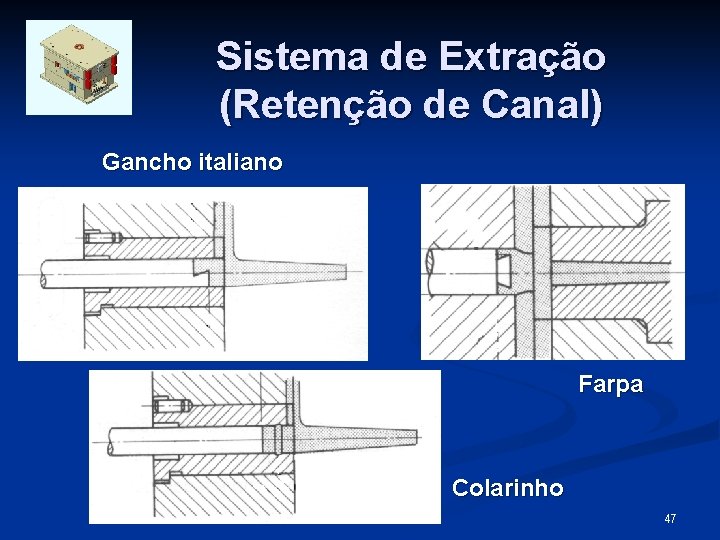 Sistema de Extração (Retenção de Canal)

Gancho italiano

Farpa

Colarinho

47