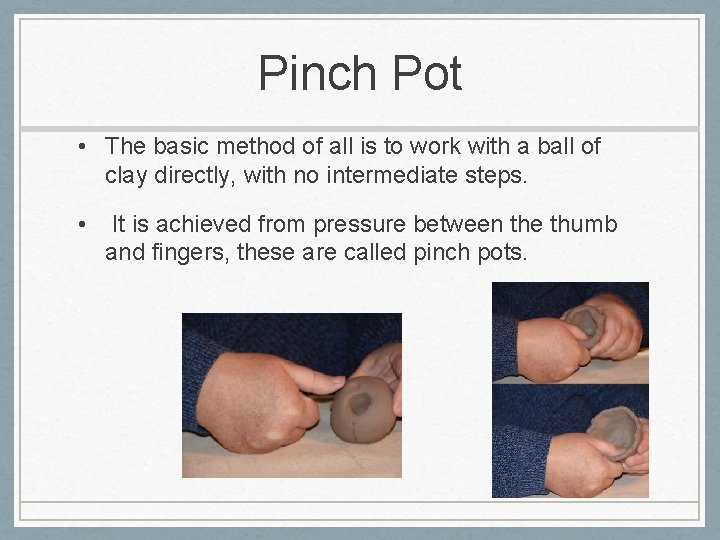 Pinch Pot

• The basic method of all is to work with a ball of clay directly, with no intermediate steps.

• It is achieved from pressure between the thumb and fingers, these are called pinch pots.