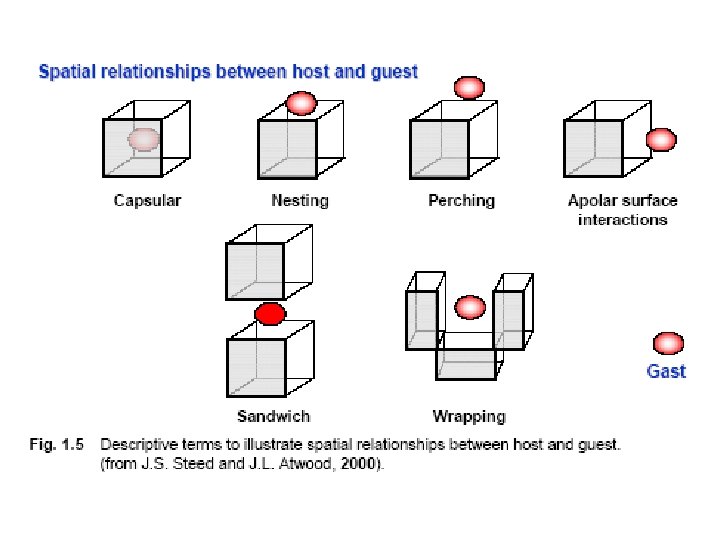 Spatial relationships between host and guest

Capsular

Nesting

Perching

Apolar surface interactions

Sandwich

Wrapping

Gast

Fig. 1.5 Descriptive terms to illustrate spatial relationships between host and guest. (from J.S. Steed and J.L. Atwood, 2000).