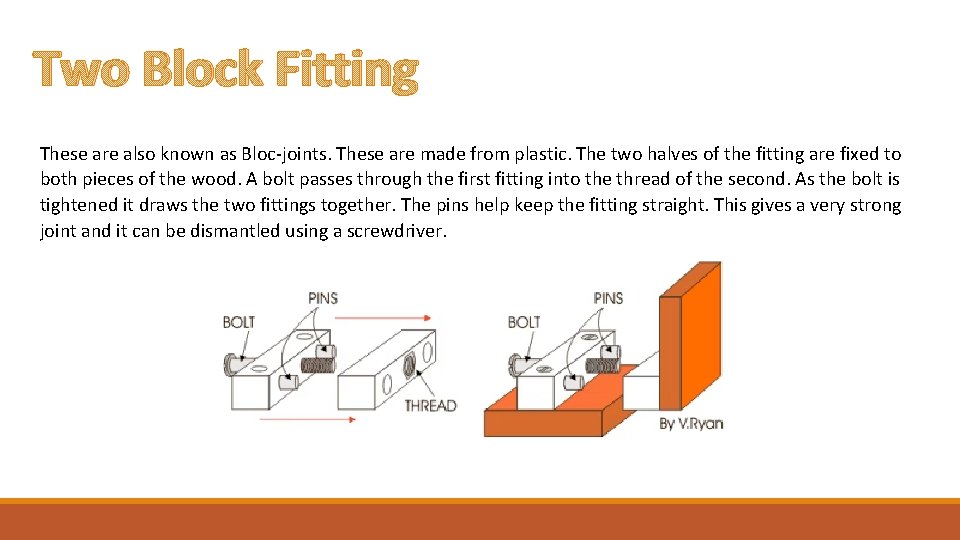 Two Block Fitting

These are also known as Bloc-joints. These are made from plastic. The two halves of the fitting are fixed to both pieces of the wood. A bolt passes through the first fitting into the thread of the second. As the bolt is tightened it draws the two fittings together. The pins help keep the fitting straight. This gives a very strong joint and it can be dismantled using a screwdriver.

PINS
BOLT
THREAD
PINS
BOLT
By V.Ryan