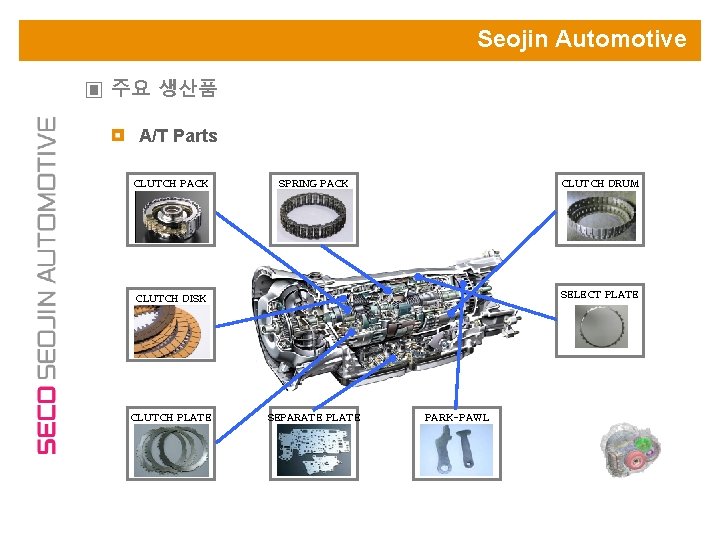 Seojin Automotive

SECO SEOJIN AUTOMOTIVE

▣ 주요 생산품

A/T Parts

CLUTCH PACK

SPRING PACK

CLUTCH DRUM

CLUTCH DISK

SELECT PLATE

CLUTCH PLATE

SEPARATE PLATE

PARK-PAWL