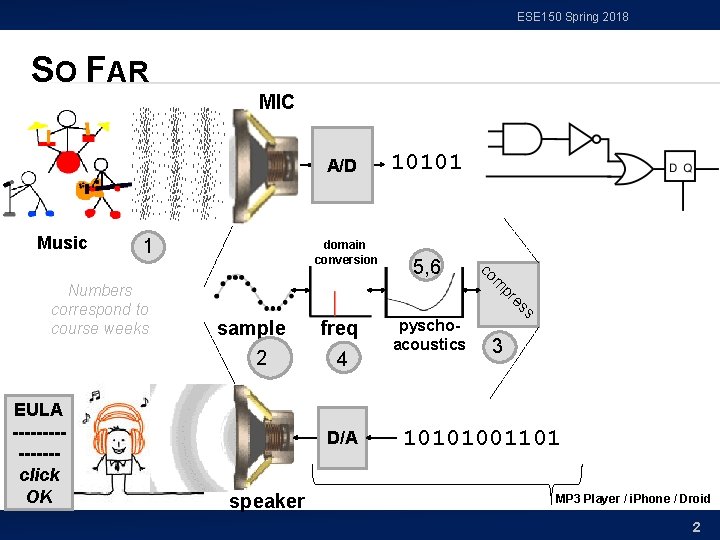 ESE150 Spring 2018

SO FAR

MIC

A/D

10101

D Q

Music

1

Numbers correspond to course weeks

domain conversion

5,6

compress

sample

freq

pyscho-acoustics

2

4

3

EULA
---------
-------
click
OK

D/A

10101001101

speaker

MP3 Player / iPhone / Droid

2