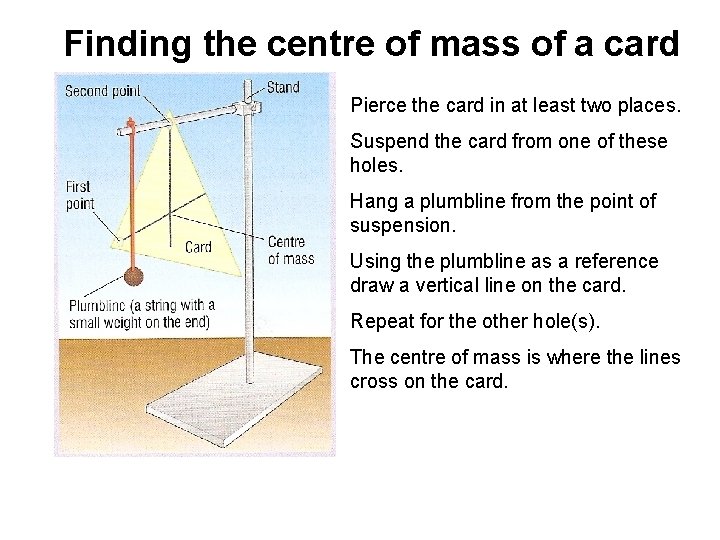 Finding the centre of mass of a card

Second point

Stand

First point

Card

Centre of mass

Plumbline (a string with a small weight on the end)

Pierce the card in at least two places.

Suspend the card from one of these holes.

Hang a plumbline from the point of suspension.

Using the plumbline as a reference draw a vertical line on the card.

Repeat for the other hole(s).

The centre of mass is where the lines cross on the card.