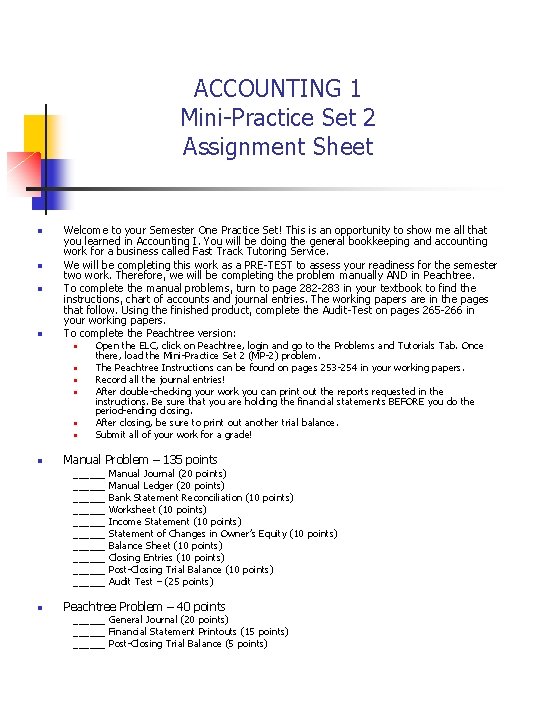 ACCOUNTING 1
Mini-Practice Set 2
Assignment Sheet

- Welcome to your Semester One Practice Set! This is an opportunity to show me all that you learned in Accounting I. You will be doing the general bookkeeping and accounting work for a business called Fast Track Tutoring Service.
- We will be completing this work as a PRE-TEST to assess your readiness for the semester two work. Therefore, we will be completing the problem manually AND in Peachtree.
- To complete the manual problems, turn to page 282-283 in your textbook to find the instructions, chart of accounts and journal entries. The working papers are in the pages that follow. Using the finished product, complete the Audit-Test on pages 265-266 in your working papers.
- To complete the Peachtree version:
  - Open the ELC, click on Peachtree, login and go to the Problems and Tutorials Tab. Once there, load the Mini-Practice Set 2 (MP-2) problem.
  - The Peachtree Instructions can be found on pages 253-254 in your working papers.
  - Record all the journal entries!
  - After double-checking your work you can print out the reports requested in the instructions. Be sure that you are holding the financial statements BEFORE you do the period-ending closing.
  - After closing, be sure to print out another trial balance.
  - Submit all of your work for a grade!

- Manual Problem – 135 points
_____ Manual Journal (20 points)
_____ Manual Ledger (20 points)
_____ Bank Statement Reconciliation (10 points)
_____ Worksheet (10 points)
_____ Income Statement (10 points)
_____ Statement of Changes in Owner's Equity (10 points)
_____ Balance Sheet (10 points)
_____ Closing Entries (10 points)
_____ Post-Closing Trial Balance (10 points)
_____ Audit Test – (25 points)

- Peachtree Problem – 40 points
_____ General Journal (20 points)
_____ Financial Statement Printouts (15 points)
_____ Post-Closing Trial Balance (5 points)