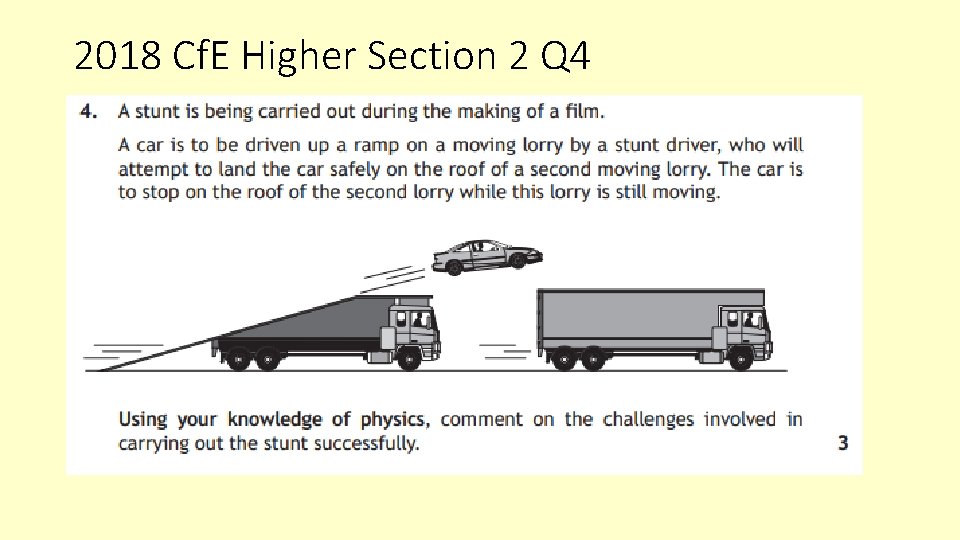 2018 CfE Higher Section 2 Q4

4. A stunt is being carried out during the making of a film.

A car is to be driven up a ramp on a moving lorry by a stunt driver, who will attempt to land the car safely on the roof of a second moving lorry. The car is to stop on the roof of the second lorry while this lorry is still moving.

Using your knowledge of physics, comment on the challenges involved in carrying out the stunt successfully.

3