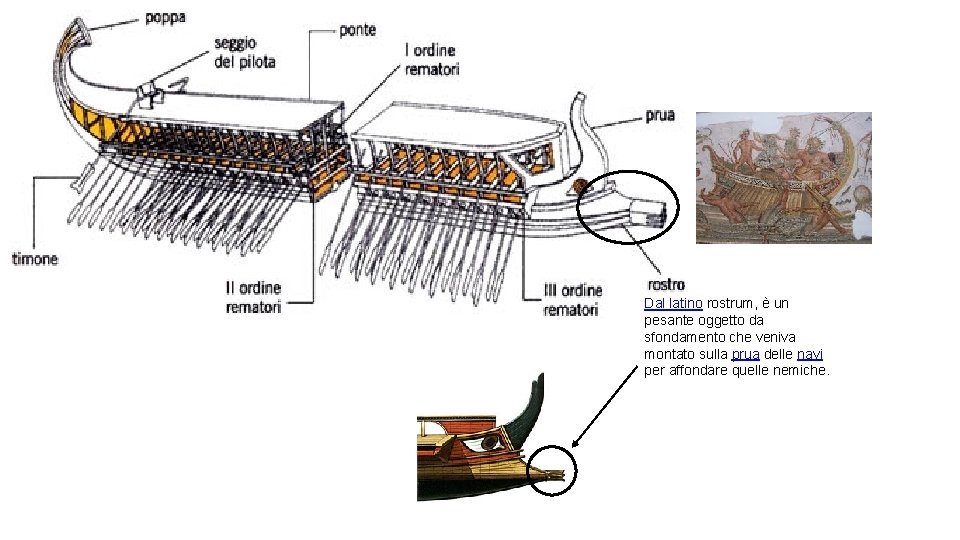 poppa

seggio del pilota

ponte

I ordine rematori

prua

timone

II ordine rematori

III ordine rematori

rostro

Dal latino rostrum, è un pesante oggetto da sfondamento che veniva montato sulla prua delle navi per affondare quelle nemiche.