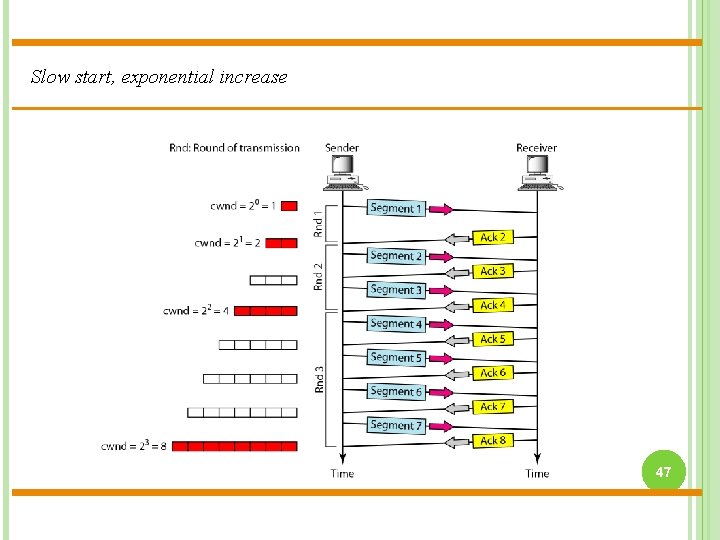 Slow start, exponential increase

Rnd: Round of transmission

Sender

Receiver

cwnd = $2^0$ = 1

cwnd = $2^1$ = 2

cwnd = $2^2$ = 4

cwnd = $2^3$ = 8

Rnd 1

Rnd 2

Rnd 3

Segment 1

Ack 2

Segment 2

Ack 3

Segment 3

Ack 4

Segment 4

Ack 5

Segment 5

Ack 6

Segment 6

Ack 7

Segment 7

Ack 8

Time

Time

47