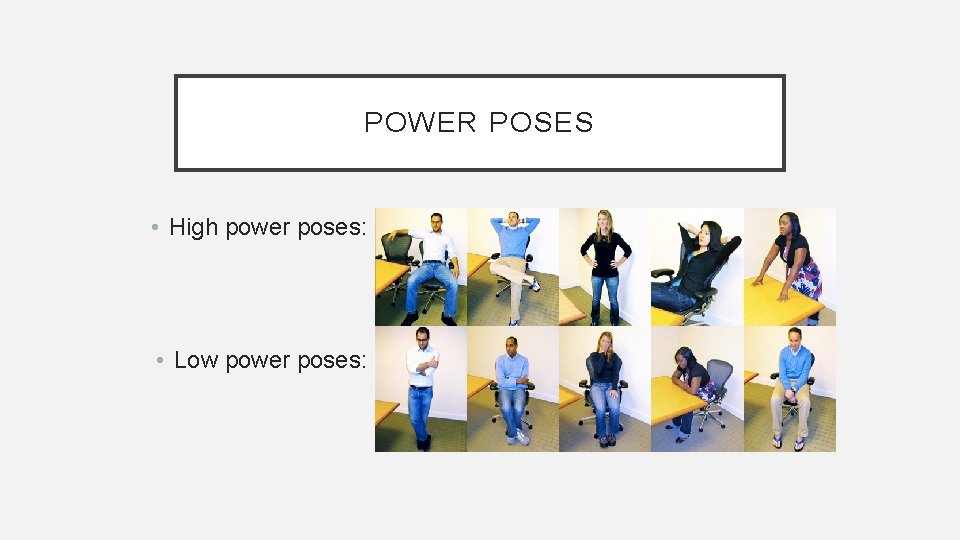 POWER POSES

• High power poses:

• Low power poses: