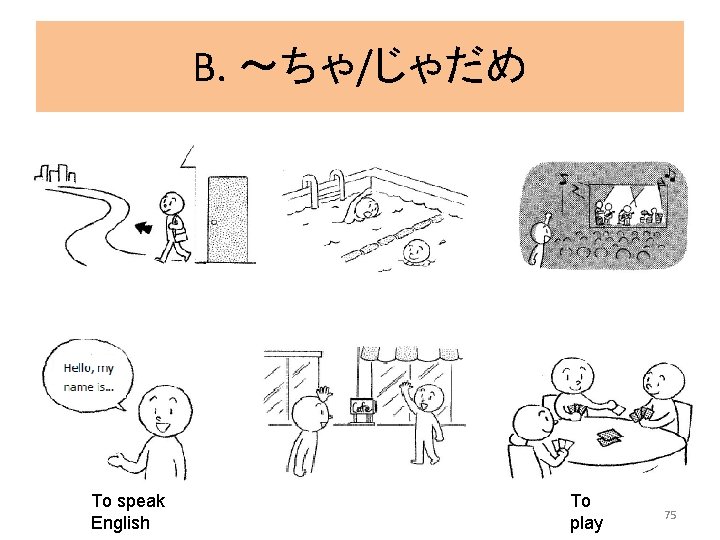 B. ～ちゃ/じゃだめ

Hello, my name is...

Cafe

To speak English

To play

75